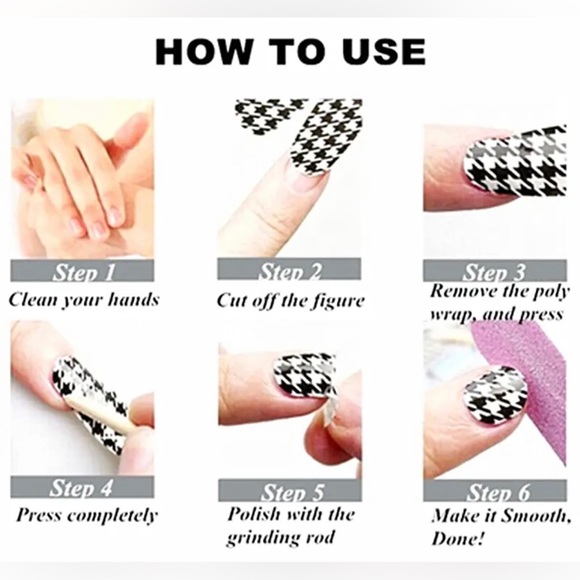 HOW TO USE

Step 1
Clean your hands

Step 2
Cut off the figure

Step 3
Remove the poly wrap, and press

Step 4
Press completely

Step 5
Polish with the grinding rod

Step 6
Make it Smooth, Done!